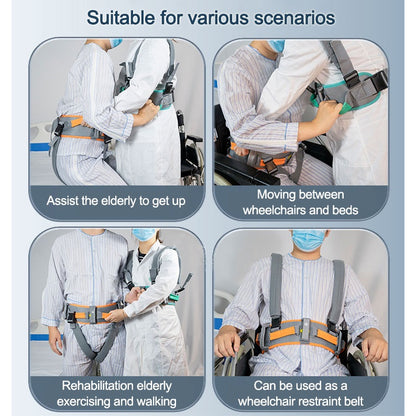 Suitable for various scenarios

Assist the elderly to get up

Moving between wheelchairs and beds

Rehabilitation elderly exercising and walking

Can be used as a wheelchair restraint belt