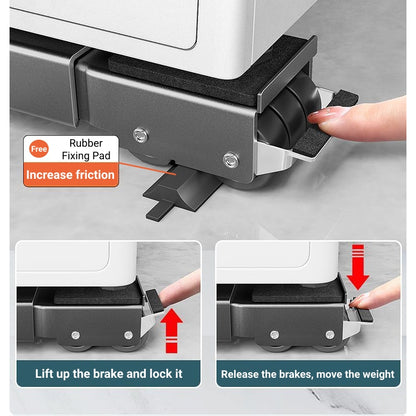 Free
Rubber Fixing Pad
Increase friction

Lift up the brake and lock it

Release the brakes, move the weight